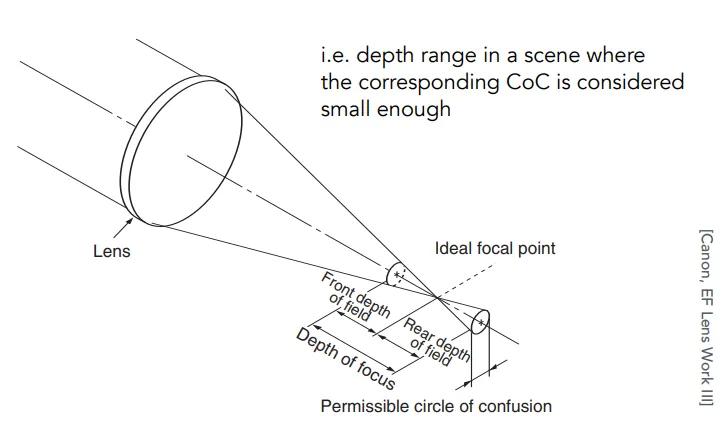 i.e. depth range in a scene where the corresponding CoC is considered small enough

Lens

Ideal focal point

Front depth of field

Rear depth of field

Depth of focus

Permissible circle of confusion

[Canon, EF Lens Work III]