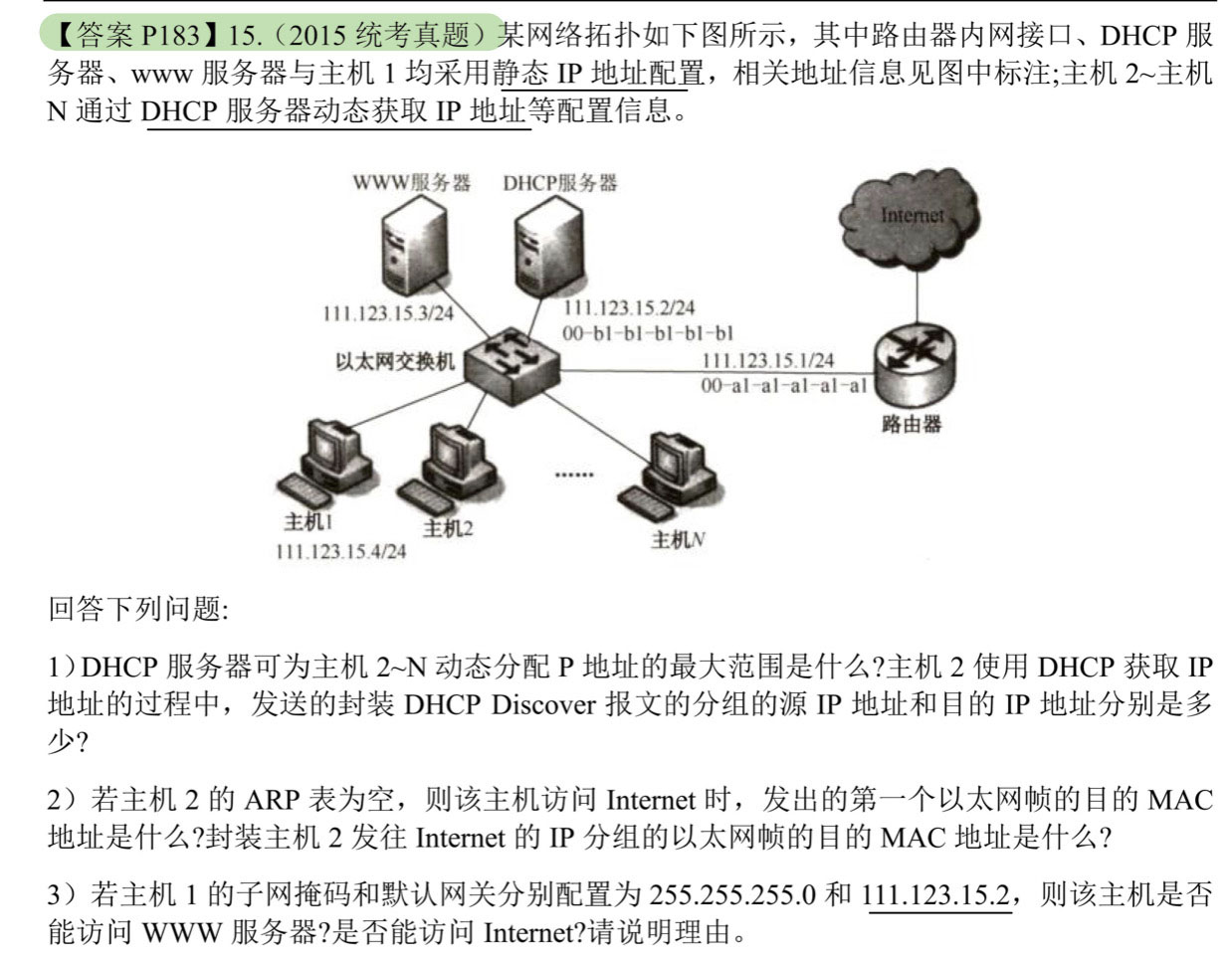 【答案 P183】15.（2015 统考真题）某网络拓扑如下图所示，其中路由器内网接口、DHCP 服务器、www 服务器与主机 1 均采用静态 IP 地址配置，相关地址信息见图中标注;主机 2~主机 N 通过 DHCP 服务器动态获取 IP 地址等配置信息。

WWW服务器
DHCP服务器
Internet
111.123.15.3/24
111.123.15.2/24
00-b1-b1-b1-b1-b1
以太网交换机
111.123.15.1/24
00-a1-a1-a1-a1-a1
路由器
......
主机1
111.123.15.4/24
主机2
主机N

回答下列问题:

1）DHCP 服务器可为主机 2~N 动态分配 P 地址的最大范围是什么?主机 2 使用 DHCP 获取 IP 地址的过程中，发送的封装 DHCP Discover 报文的分组的源 IP 地址和目的 IP 地址分别是多少?

2）若主机 2 的 ARP 表为空，则该主机访问 Internet 时，发出的第一个以太网帧的目的 MAC 地址是什么?封装主机 2 发往 Internet 的 IP 分组的以太网帧的目的 MAC 地址是什么?

3）若主机 1 的子网掩码和默认网关分别配置为 255.255.255.0 和 111.123.15.2，则该主机是否能访问 WWW 服务器?是否能访问 Internet?请说明理由。